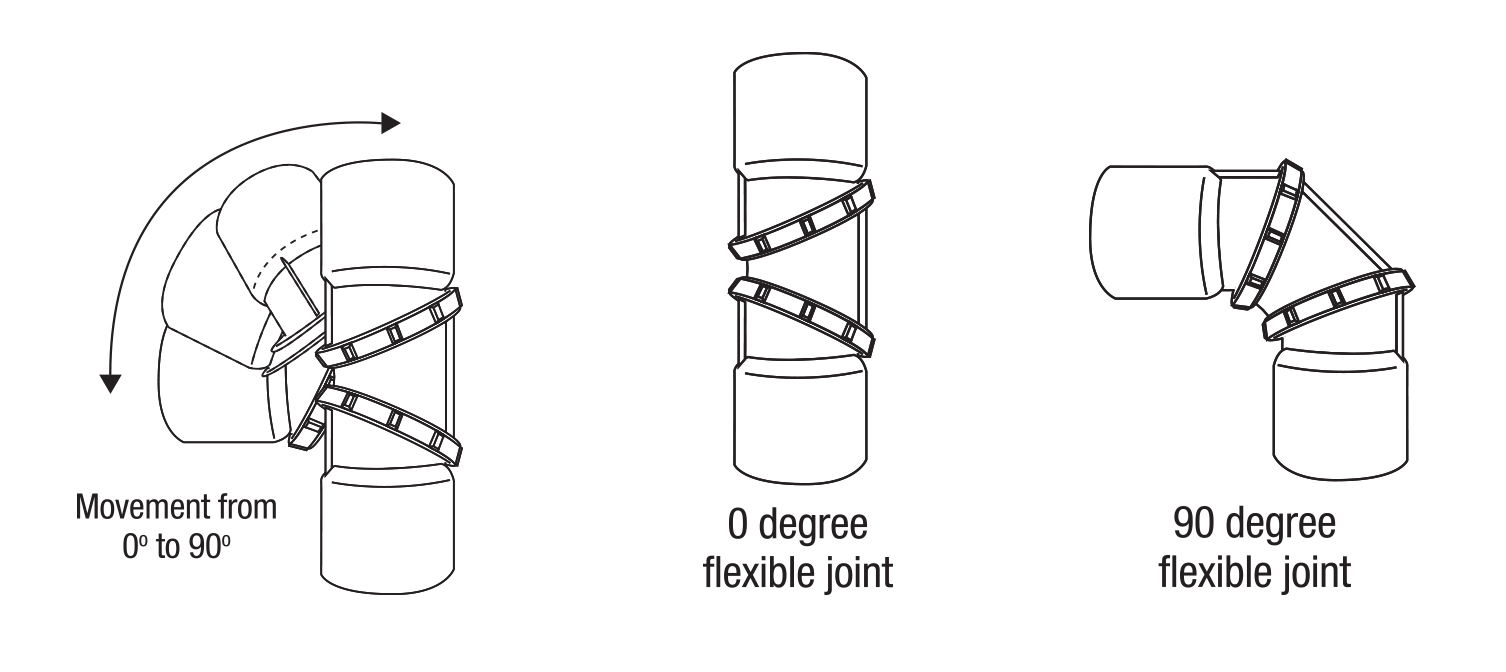 Movement from 0º to 90º

0 degree flexible joint

90 degree flexible joint