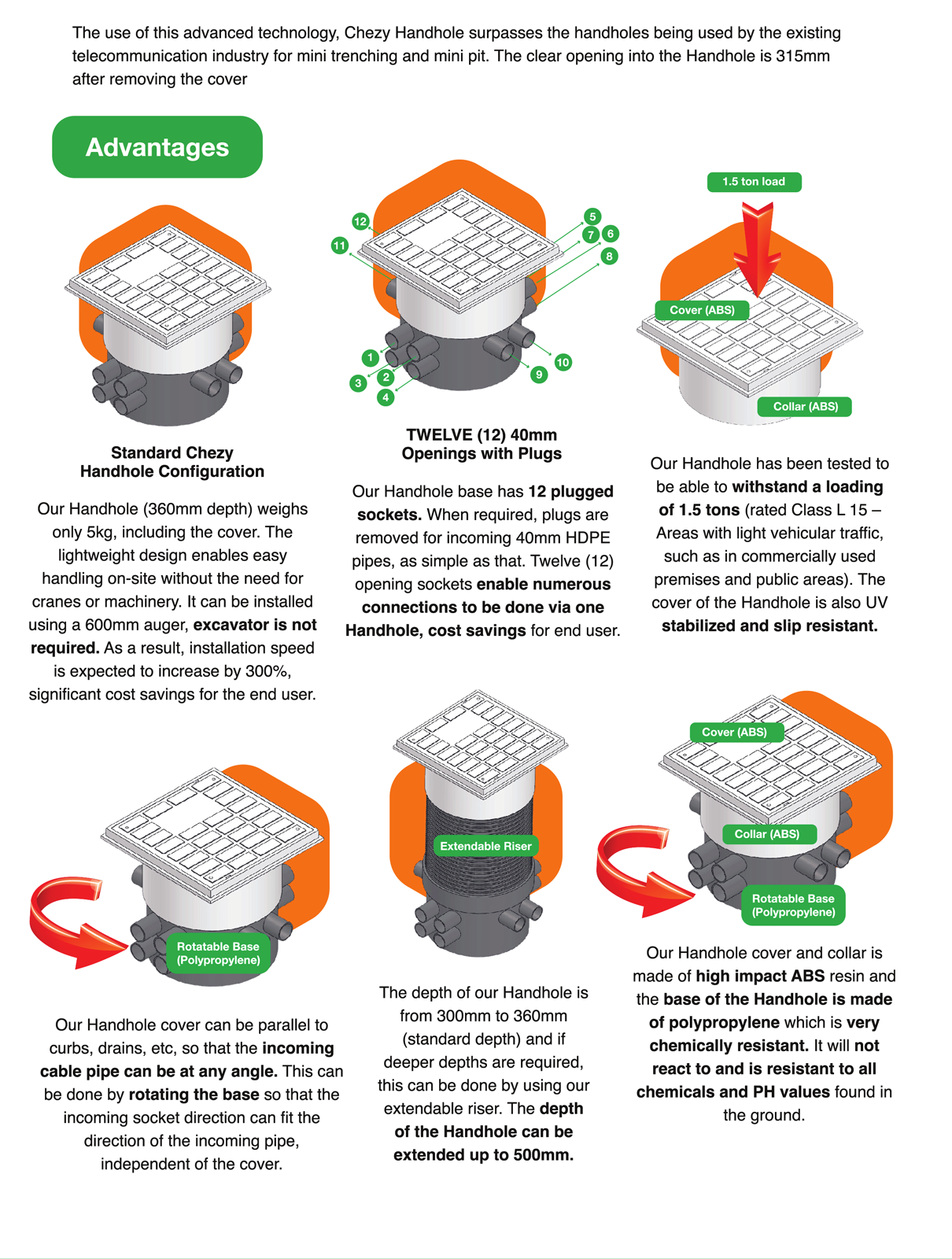 The use of this advanced technology, Chezy Handhole surpasses the handholes being used by the existing telecommunication industry for mini trenching and mini pit. The clear opening into the Handhole is 315mm after removing the cover

Advantages

Standard Chezy Handhole Configuration

Our Handhole (360mm depth) weighs only 5kg, including the cover. The lightweight design enables easy handling on-site without the need for cranes or machinery. It can be installed using a 600mm auger, excavator is not required. As a result, installation speed is expected to increase by 300%, significant cost savings for the end user.

12 11 5 7 6 8 1 2 3 4 9 10

TWELVE (12) 40mm Openings with Plugs

Our Handhole base has 12 plugged sockets. When required, plugs are removed for incoming 40mm HDPE pipes, as simple as that. Twelve (12) opening sockets enable numerous connections to be done via one Handhole, cost savings for end user.

1.5 ton load

Cover (ABS)

Collar (ABS)

Our Handhole has been tested to be able to withstand a loading of 1.5 tons (rated Class L 15 – Areas with light vehicular traffic, such as in commercially used premises and public areas). The cover of the Handhole is also UV stabilized and slip resistant.

Rotatable Base (Polypropylene)

Our Handhole cover can be parallel to curbs, drains, etc, so that the incoming cable pipe can be at any angle. This can be done by rotating the base so that the incoming socket direction can fit the direction of the incoming pipe, independent of the cover.

Extendable Riser

The depth of our Handhole is from 300mm to 360mm (standard depth) and if deeper depths are required, this can be done by using our extendable riser. The depth of the Handhole can be extended up to 500mm.

Cover (ABS)

Collar (ABS)

Rotatable Base (Polypropylene)

Our Handhole cover and collar is made of high impact ABS resin and the base of the Handhole is made of polypropylene which is very chemically resistant. It will not react to and is resistant to all chemicals and PH values found in the ground.