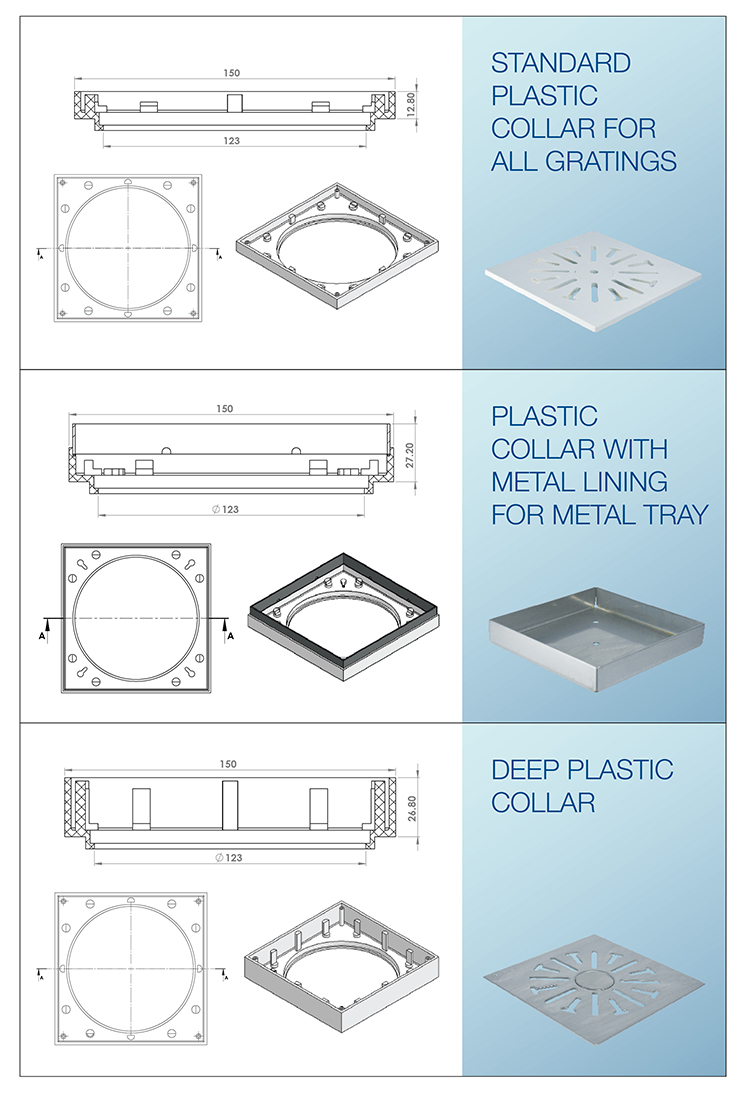 150

12.80

123

A

A

STANDARD PLASTIC COLLAR FOR ALL GRATINGS

150

27.20

$\varnothing$ 123

A

A

PLASTIC COLLAR WITH METAL LINING FOR METAL TRAY

150

26.80

$\varnothing$ 123

A

A

DEEP PLASTIC COLLAR